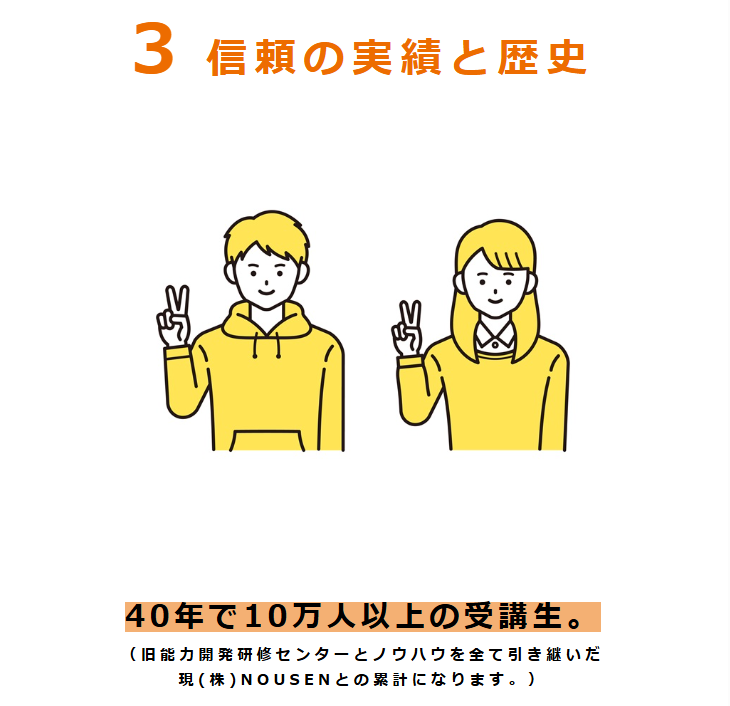 3 信頼の実績と歴史

40年で10万人以上の受講生。

（旧能力開発研修センターとノウハウを全て引き継いだ現(株)NOUSENとの累計になります。）